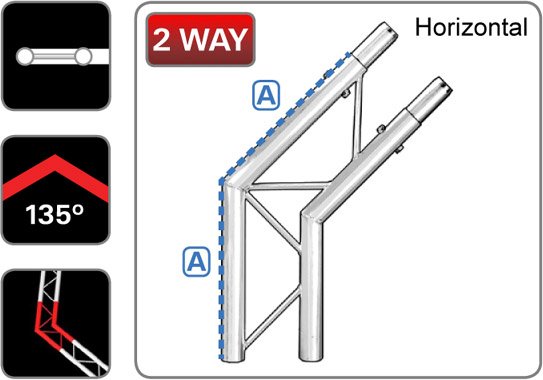 135º

2 WAY

Horizontal

A

A