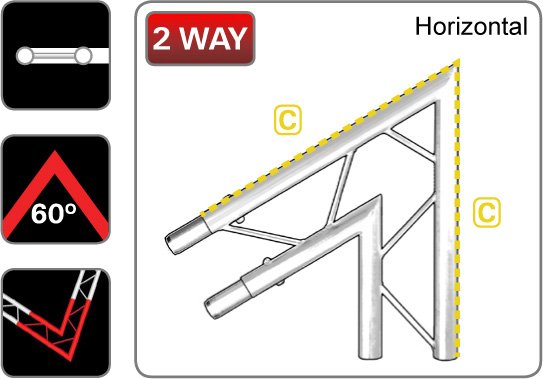 60º

2 WAY

Horizontal

C

C