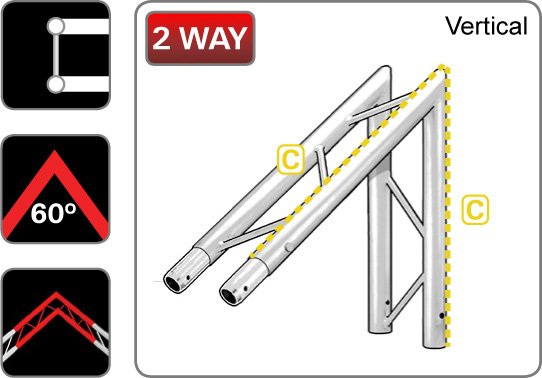 60º

2 WAY

Vertical

C

C