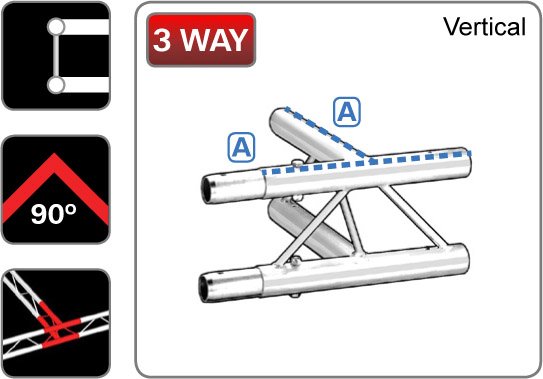 90º

3 WAY

Vertical

A

A