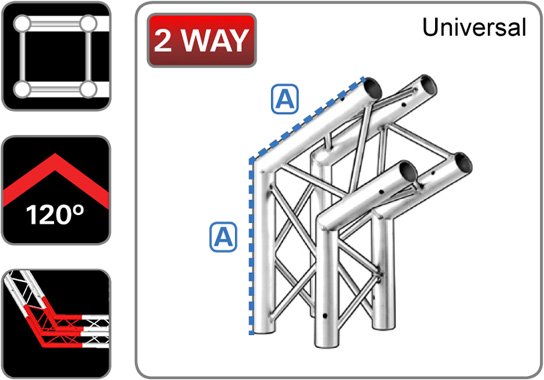 120º

2 WAY

Universal

A

A