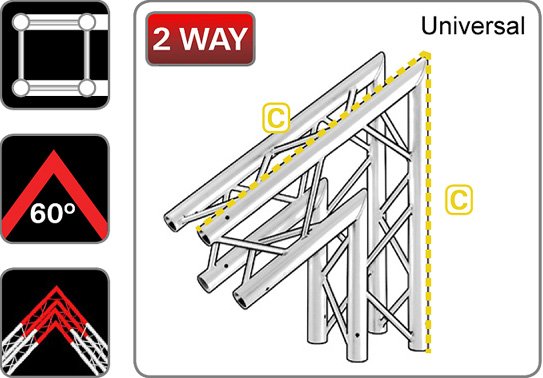 60º

2 WAY

Universal

C

C