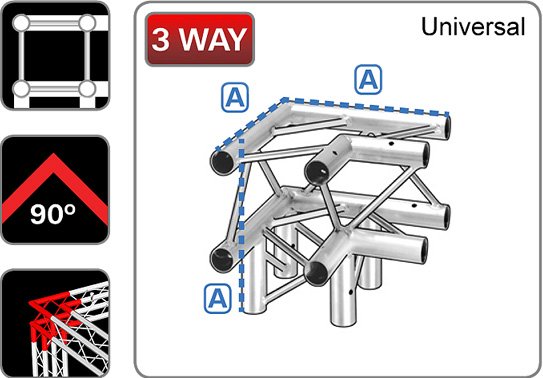 90º

3 WAY

Universal

A

A

A