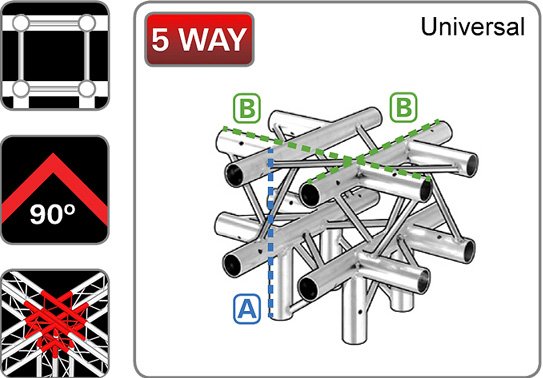 90º

5 WAY

Universal

B

B

A