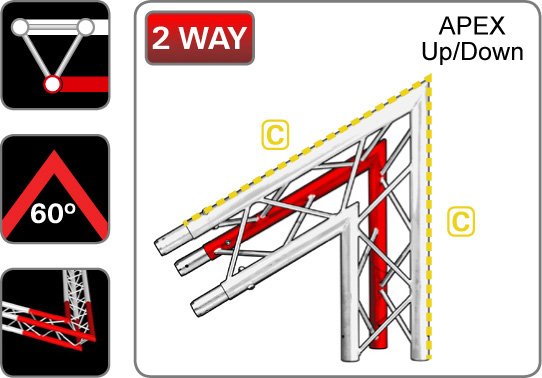 60º

2 WAY

APEX
Up/Down

C

C