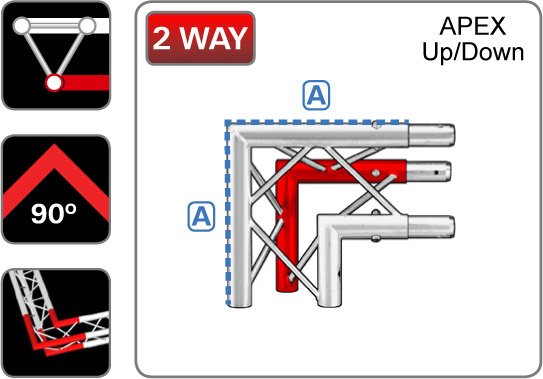 90º

2 WAY

APEX
Up/Down

A

A