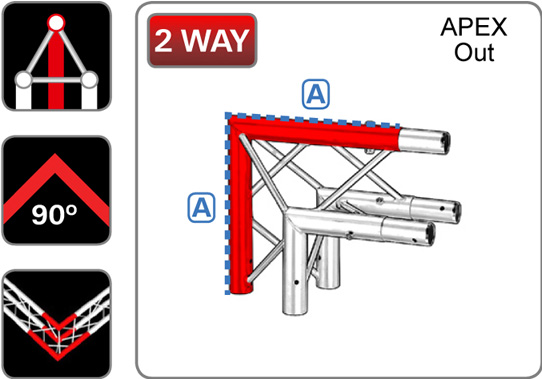 90º

2 WAY

APEX
Out

A

A