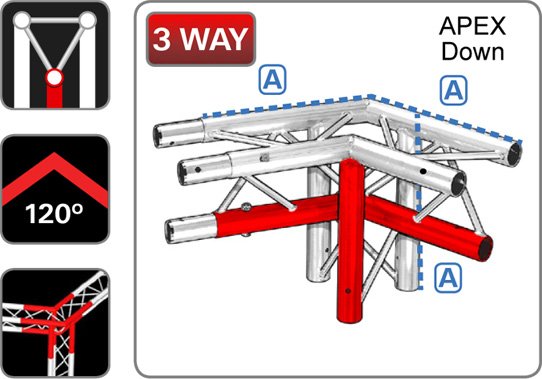 120º

3 WAY

APEX Down

A

A

A