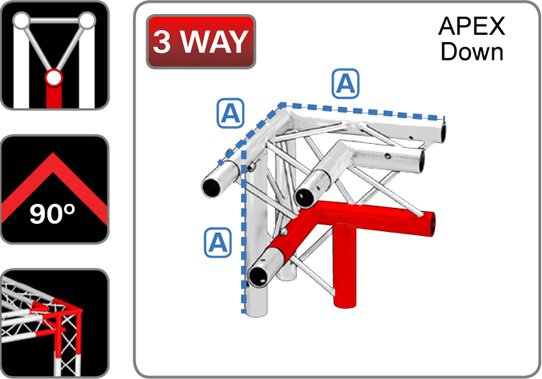 90º

3 WAY

APEX
Down

A

A

A