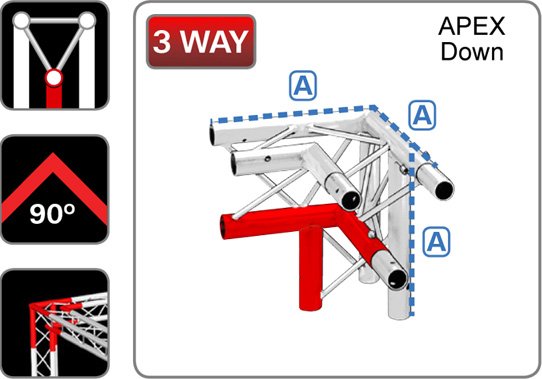 90º

3 WAY

APEX
Down

A

A

A