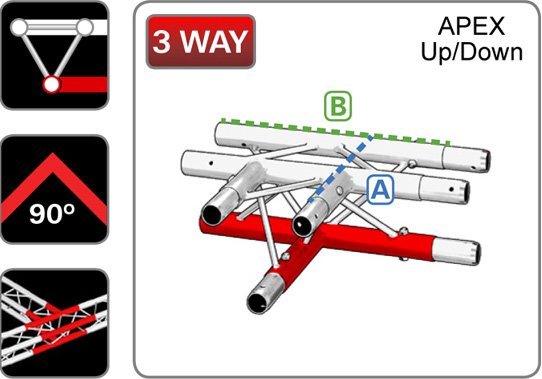 90º

3 WAY

APEX
Up/Down

B

A