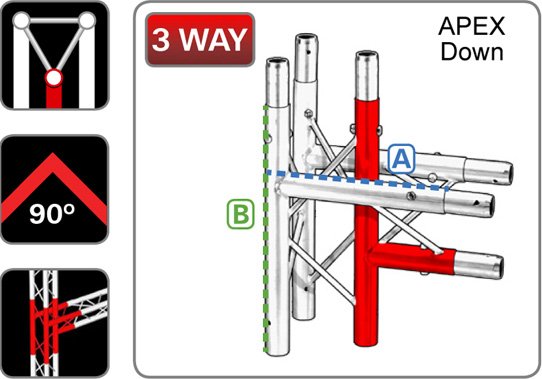 90º

3 WAY

APEX Down

A

B