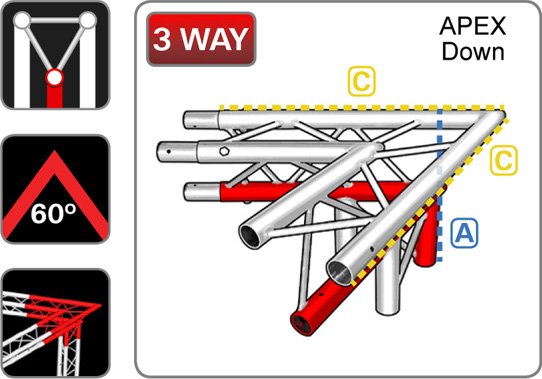 60º

3 WAY

APEX Down

C

C

A