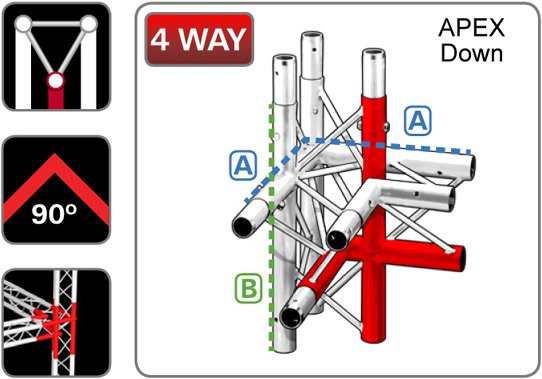 90º

4 WAY

APEX Down

A

A

B