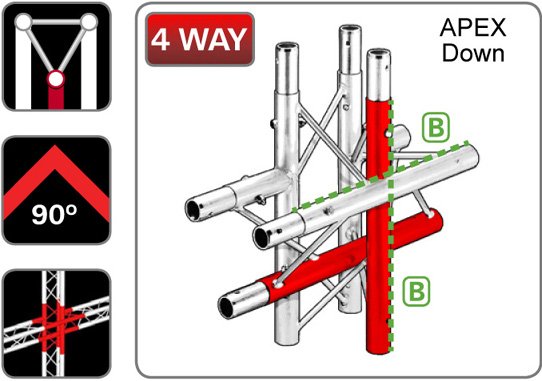 90º

4 WAY

APEX Down

B

B