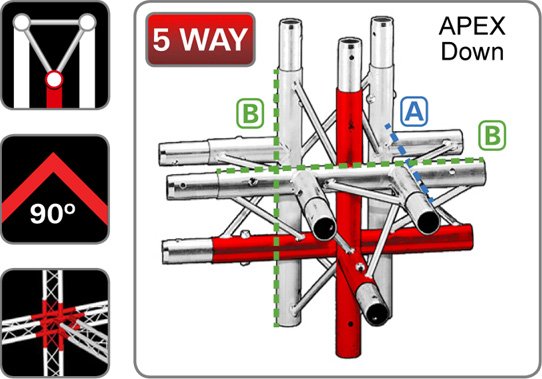 90º

5 WAY

APEX Down

B

A

B