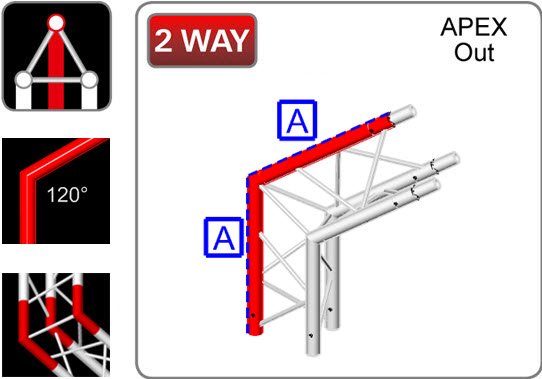 120°

2 WAY

APEX Out

A

A