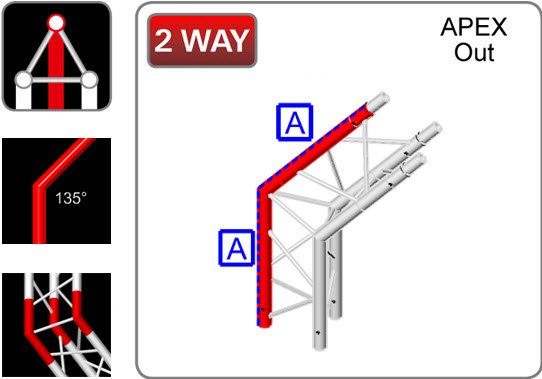 135°

2 WAY

APEX
Out

A

A